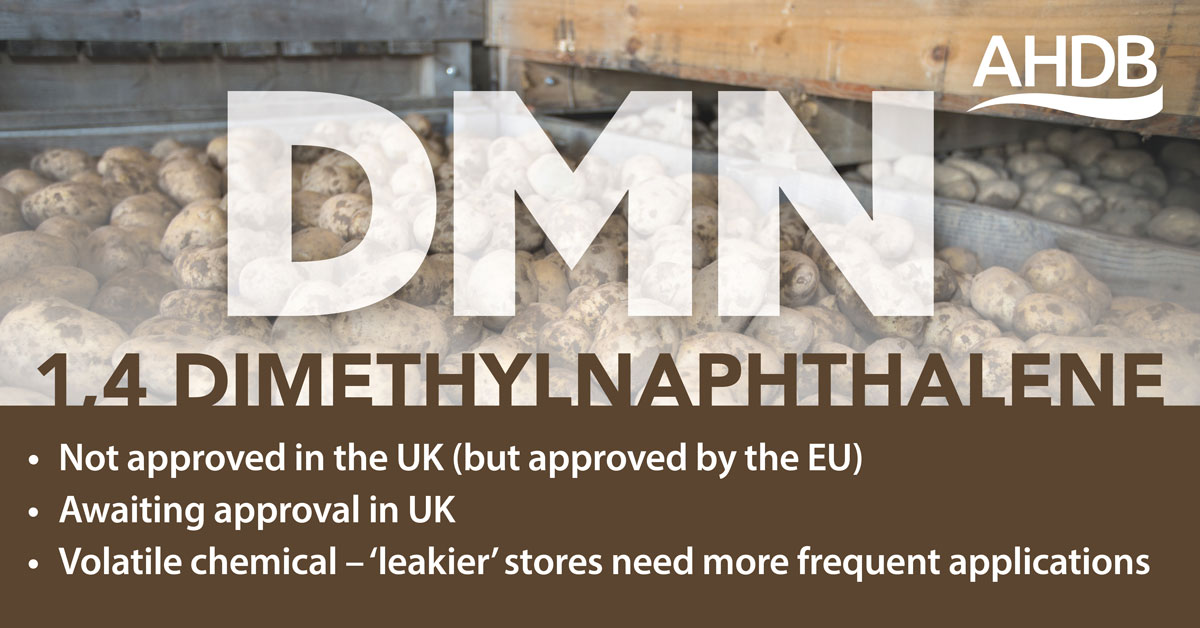 AHDB

DMN

1,4 DIMETHYLNAPHTHALENE

• Not approved in the UK (but approved by the EU)
• Awaiting approval in UK
• Volatile chemical – 'leakier' stores need more frequent applications